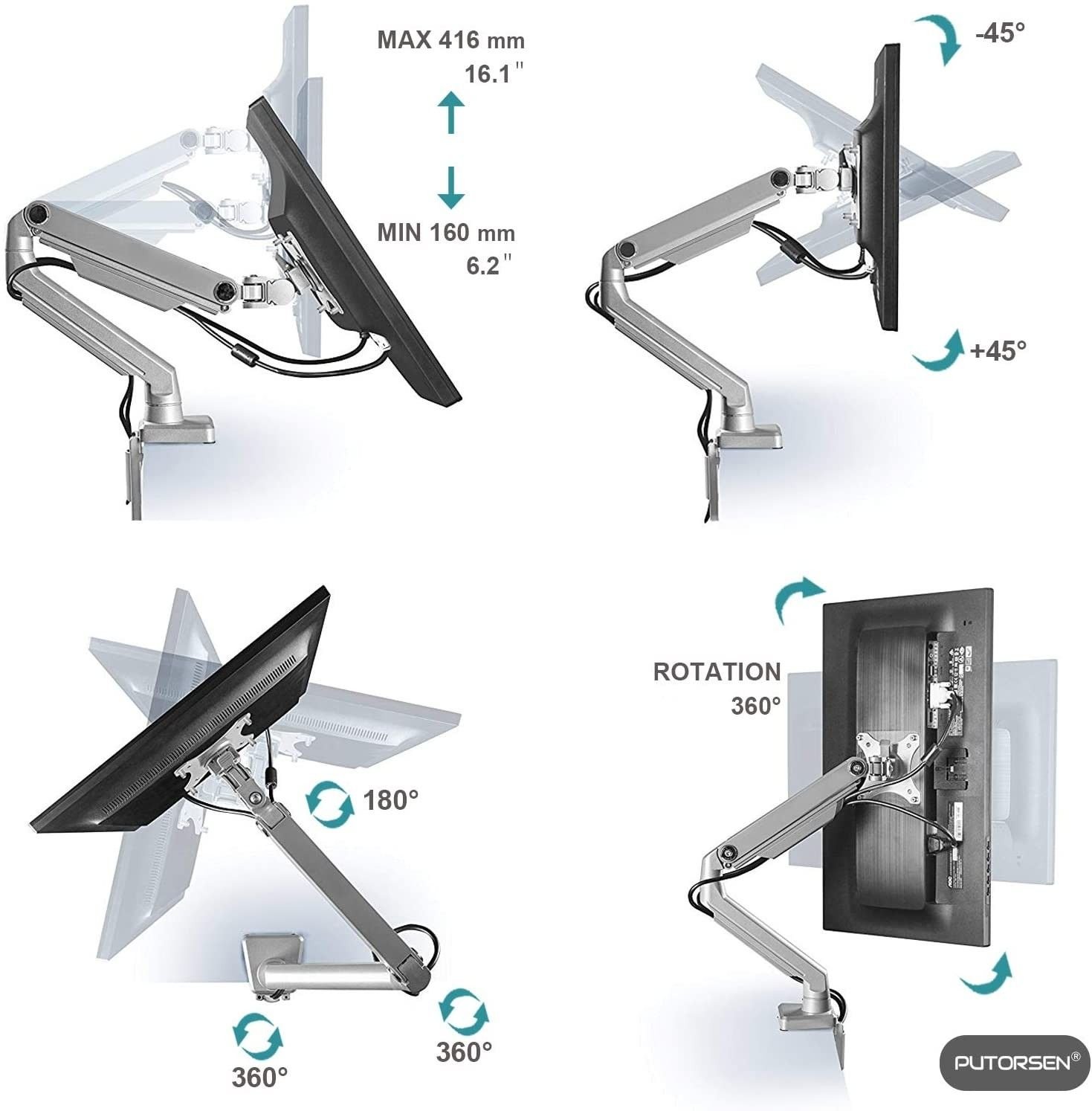 MAX 416 mm
16.1"

MIN 160 mm
6.2"

-45°

+45°

180°

360°

360°

ROTATION
360°

PUTORSEN®